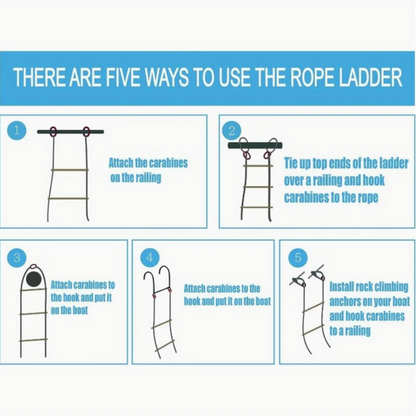 THERE ARE FIVE WAYS TO USE THE ROPE LADDER

1

Attach the carabines on the railing

2

Tie up top ends of the ladder over a railing and hook carabines to the rope

3

Attach carabines to the hook and put it on the boat

4

Attach carabines to the hook and put it on the boat

5

Install rock climbing anchors on your boat and hook carabines to a railing