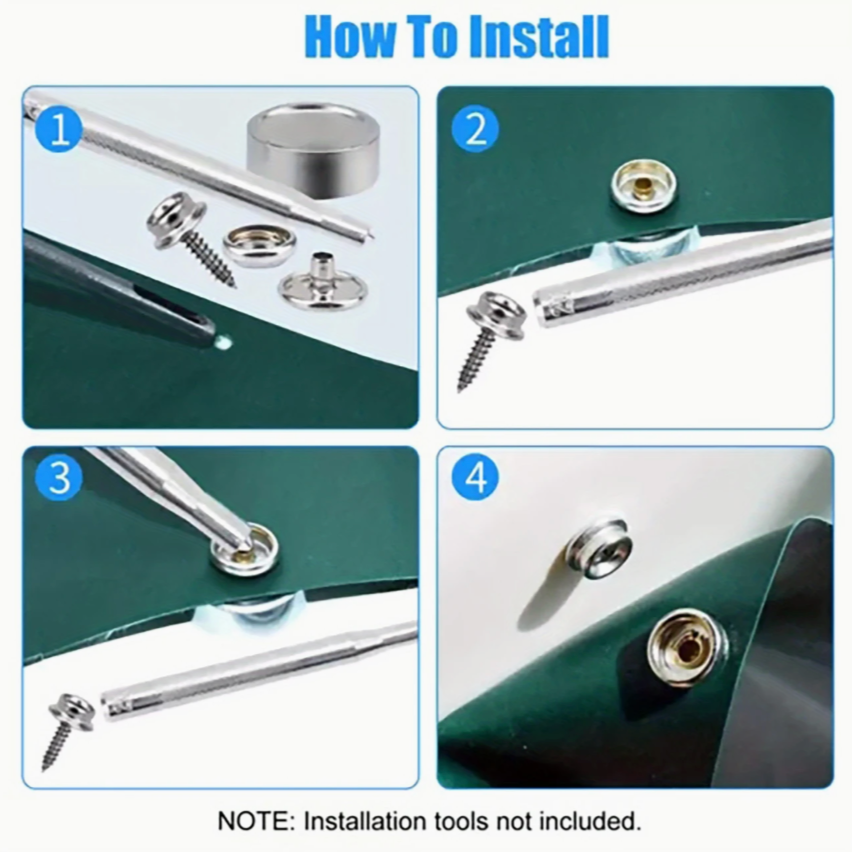 How To Install

1

2

3

4

NOTE: Installation tools not included.