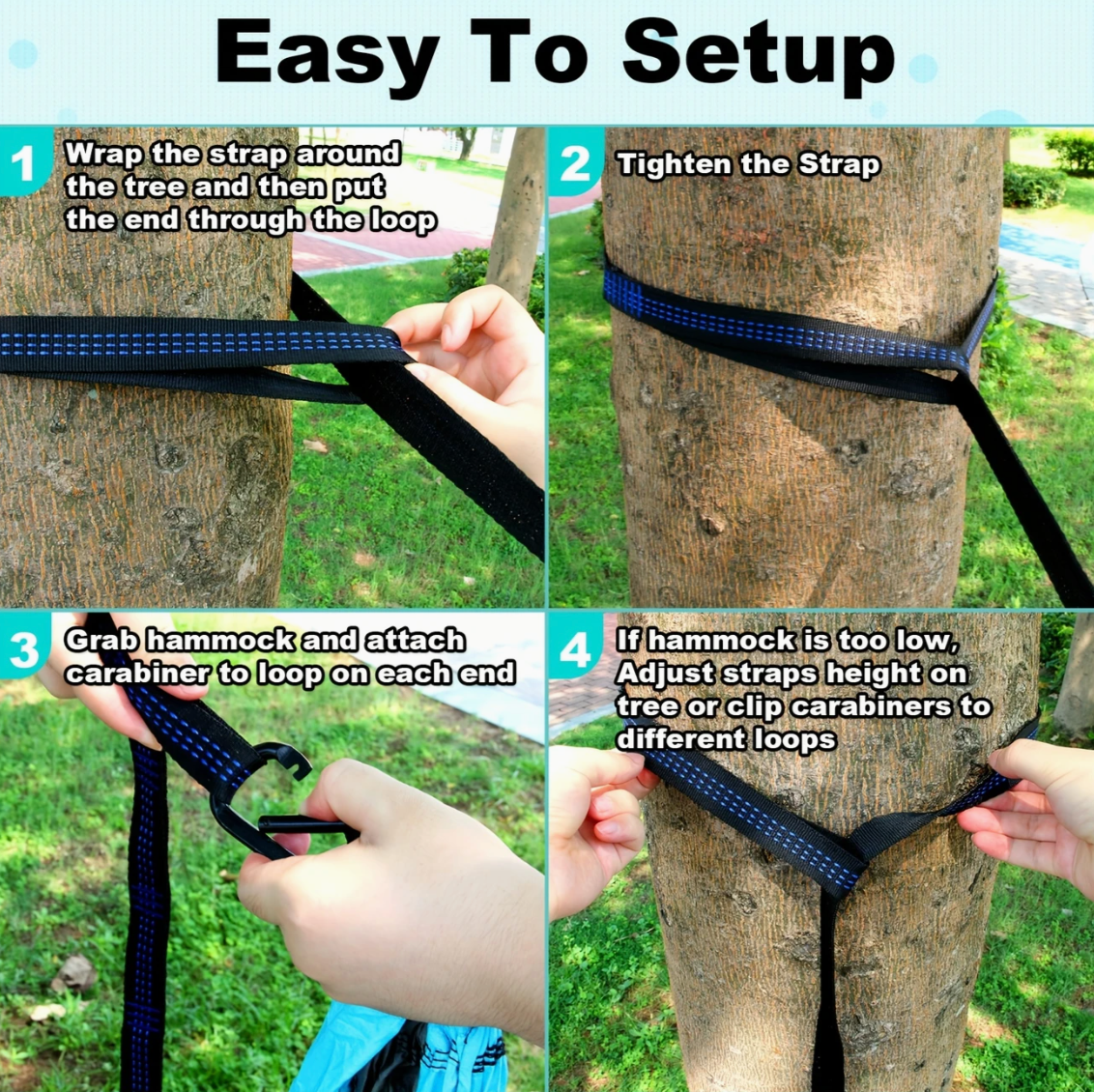 Easy To Setup

1 Wrap the strap around the tree and then put the end through the loop

2 Tighten the Strap

3 Grab hammock and attach carabiner to loop on each end

4 If hammock is too low, Adjust straps height on tree or clip carabiners to different loops